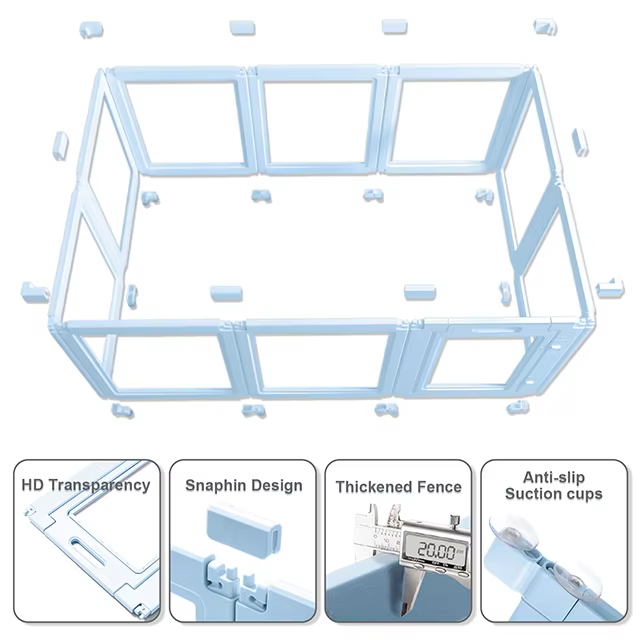 HD Transparency

Snaphin Design

Thickened Fence

20.00

Anti-slip Suction cups